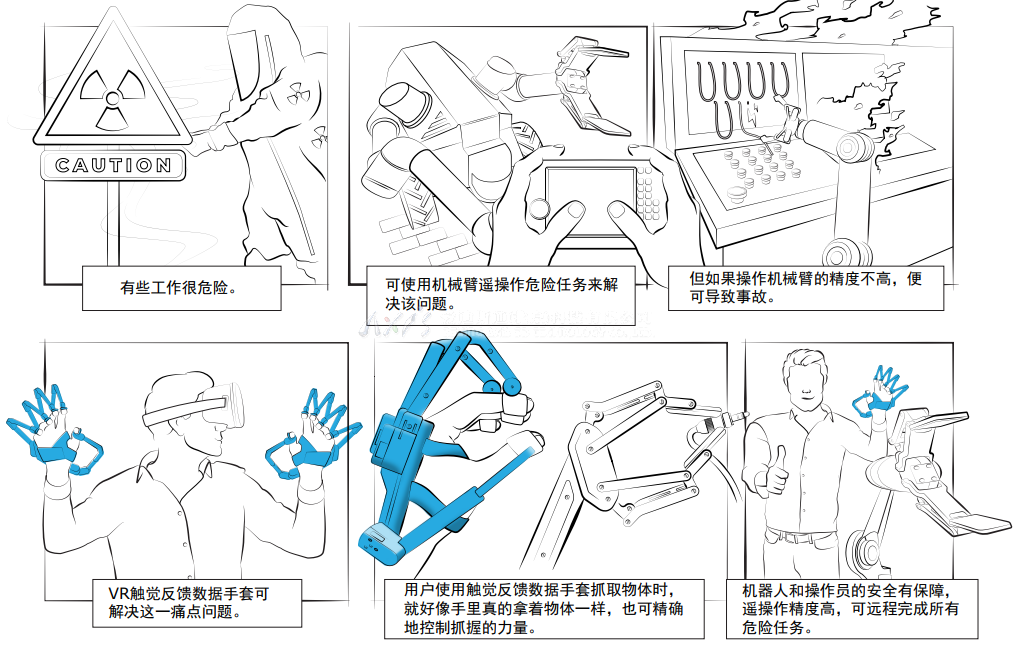 CAUTION

有些工作很危险。

可使用机械臂遥操作危险任务来解决该问题。

但如果操作机械臂的精度不高，便可导致事故。

VR触觉反馈数据手套可解决这一痛点问题。

用户使用触觉反馈数据手套抓取物体时，就好像手里真的拿着物体一样，也可精确地控制抓握的力量。

机器人和操作员的安全有保障，遥操作精度高，可远程完成所有危险任务。