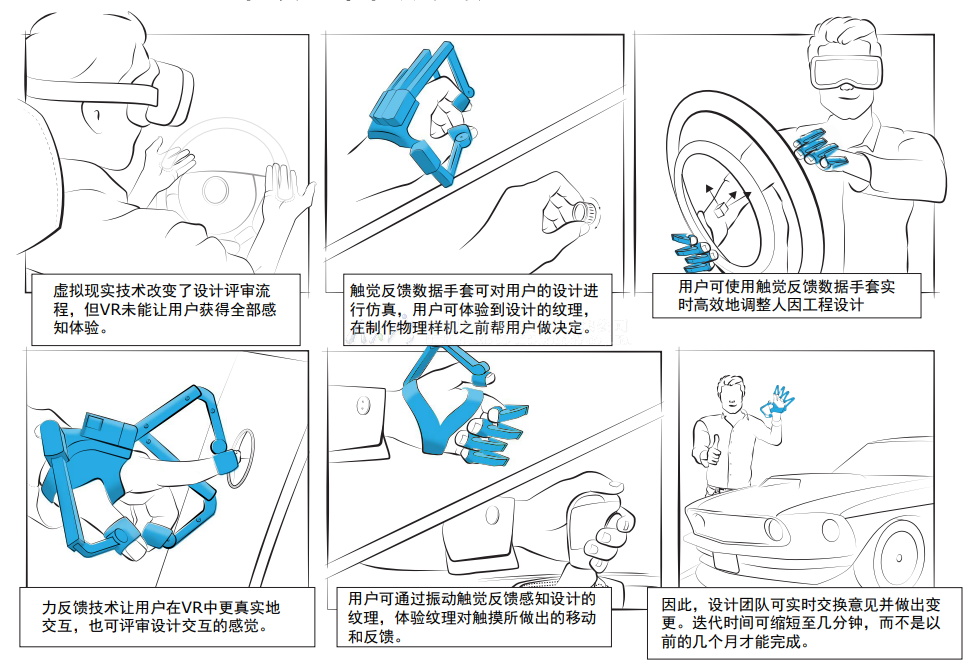 虚拟现实技术改变了设计评审流程，但VR未能让用户获得全部感知体验。

触觉反馈数据手套可对用户的设计进行仿真，用户可体验到设计的纹理，在制作物理样机之前帮用户做决定。

用户可使用触觉反馈数据手套实时高效地调整人因工程设计

力反馈技术让用户在VR中更真实地交互，也可评审设计交互的感觉。

用户可通过振动触觉反馈感知设计的纹理，体验纹理对触摸所做出的移动和反馈。

因此，设计团队可实时交换意见并做出变更。迭代时间可缩短至几分钟，而不是以前的几个月才能完成。